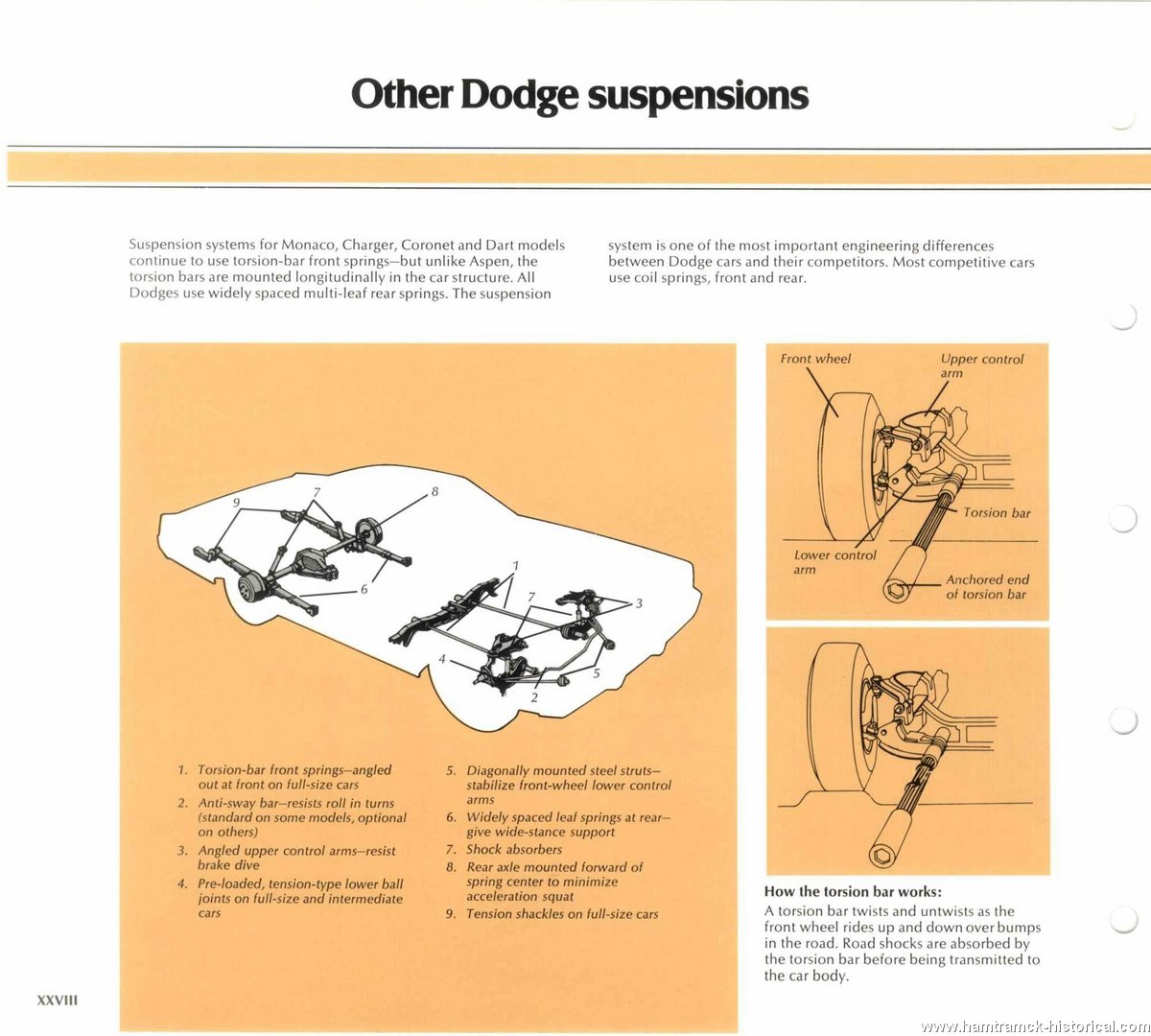 Other Dodge suspensions

Suspension systems for Monaco, Charger, Coronet and Dart models continue to use torsion-bar front springs—but unlike Aspen, the torsion bars are mounted longitudinally in the car structure. All Dodges use widely spaced multi-leaf rear springs. The suspension system is one of the most important engineering differences between Dodge cars and their competitors. Most competitive cars use coil springs, front and rear.

9 7 8 6 1 7 3 4 5 2

1. Torsion-bar front springs—angled out at front on full-size cars
2. Anti-sway bar—resists roll in turns (standard on some models, optional on others)
3. Angled upper control arms—resist brake dive
4. Pre-loaded, tension-type lower ball joints on full-size and intermediate cars
5. Diagonally mounted steel struts—stabilize front-wheel lower control arms
6. Widely spaced leaf springs at rear—give wide-stance support
7. Shock absorbers
8. Rear axle mounted forward of spring center to minimize acceleration squat
9. Tension shackles on full-size cars

Front wheel
Upper control arm
Torsion bar
Lower control arm
Anchored end of torsion bar

How the torsion bar works:
A torsion bar twists and untwists as the front wheel rides up and down over bumps in the road. Road shocks are absorbed by the torsion bar before being transmitted to the car body.

XXVIII

www.hamtramck-historical.com